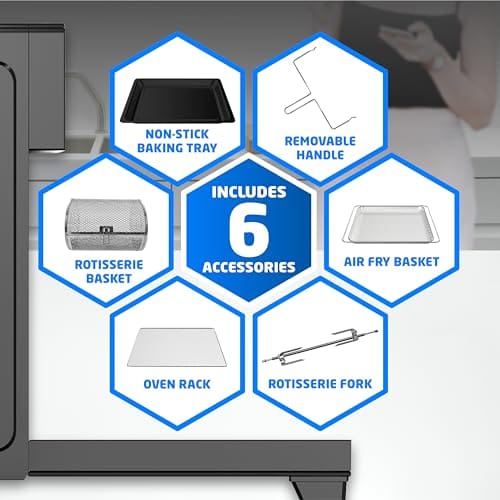 NON-STICK BAKING TRAY

REMOVABLE HANDLE

ROTISSERIE BASKET

INCLUDES 6 ACCESSORIES

AIR FRY BASKET

OVEN RACK

ROTISSERIE FORK