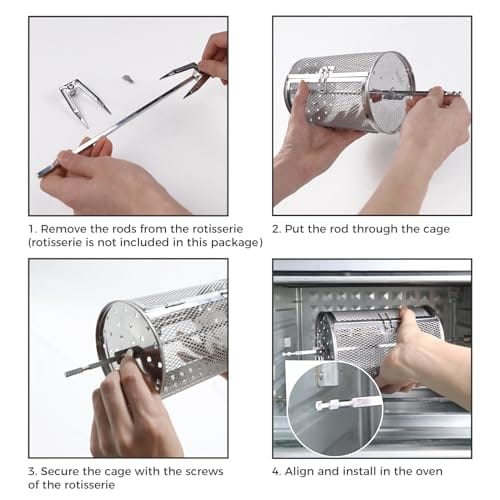 1. Remove the rods from the rotisserie (rotisserie is not included in this package)

2. Put the rod through the cage

3. Secure the cage with the screws of the rotisserie

4. Align and install in the oven